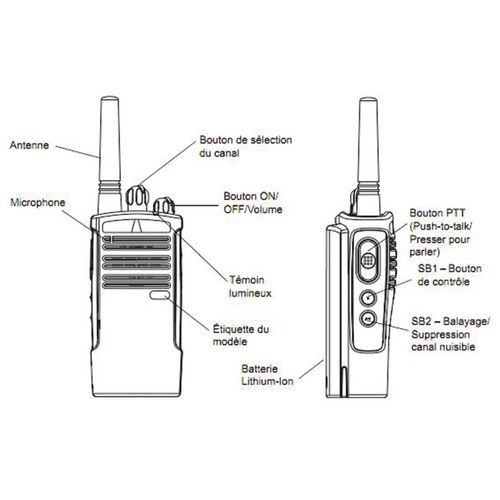 Antenne

Bouton de sélection du canal

Microphone

Bouton ON/ OFF/Volume

Témoin lumineux

Étiquette du modèle

Bouton PTT (Push-to-talk/ Presser pour parler)

SB1 – Bouton de contrôle

SB2 – Balayage/ Suppression canal nuisible

Batterie Lithium-Ion