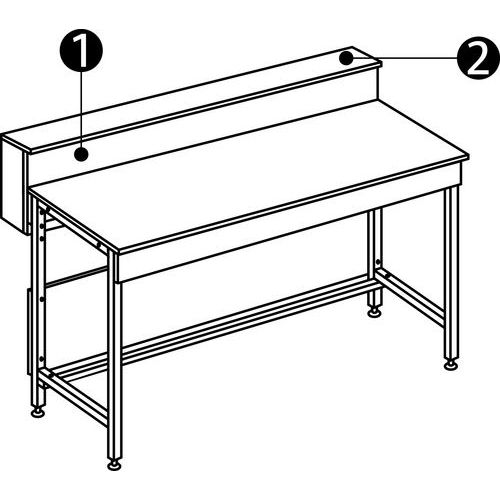 1
2