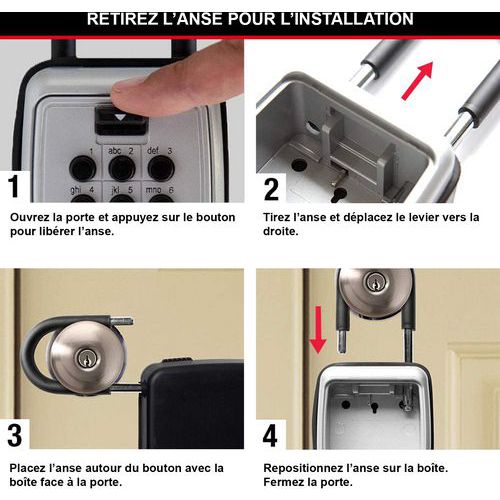 RETIREZ L'ANSE POUR L'INSTALLATION

1 abc 2 def 3
ghi 4 jkl 5 mno 6

1

Ouvrez la porte et appuyez sur le bouton pour libérer l'anse.

2

Tirez l'anse et déplacez le levier vers la droite.

3

Placez l'anse autour du bouton avec la boîte face à la porte.

4

Repositionnez l'anse sur la boîte.
Fermez la porte.